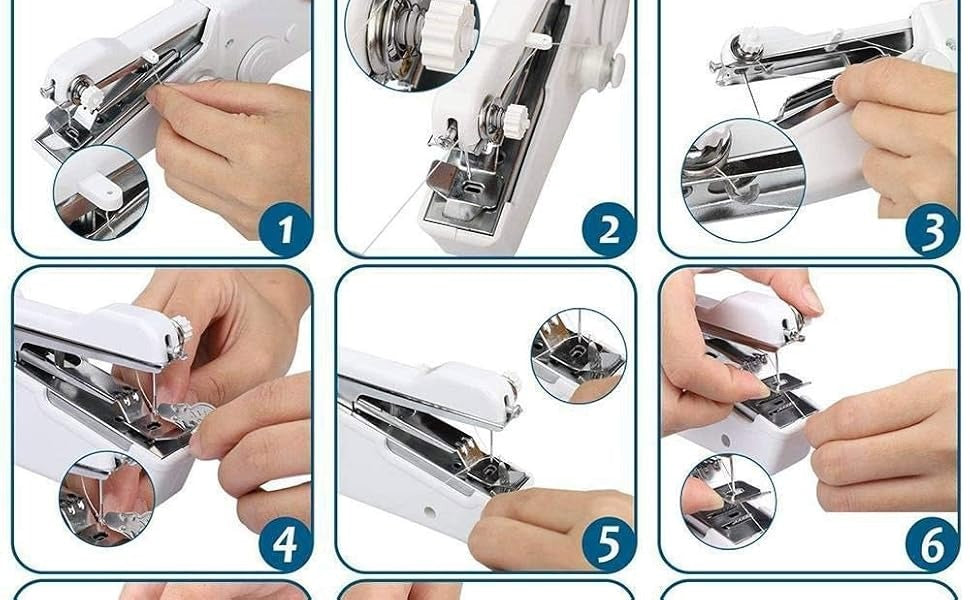 1

2

3

4

5

6